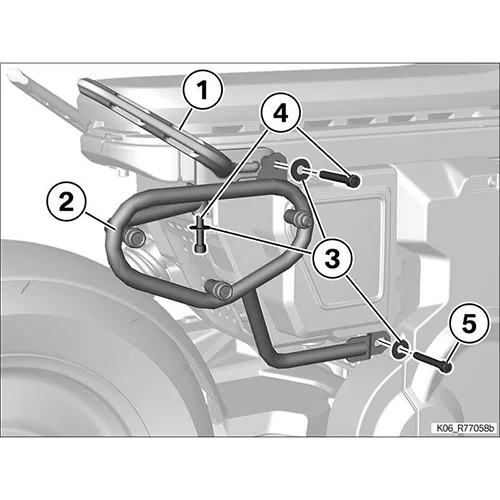 1
4
2
3
5
K06_R77058b